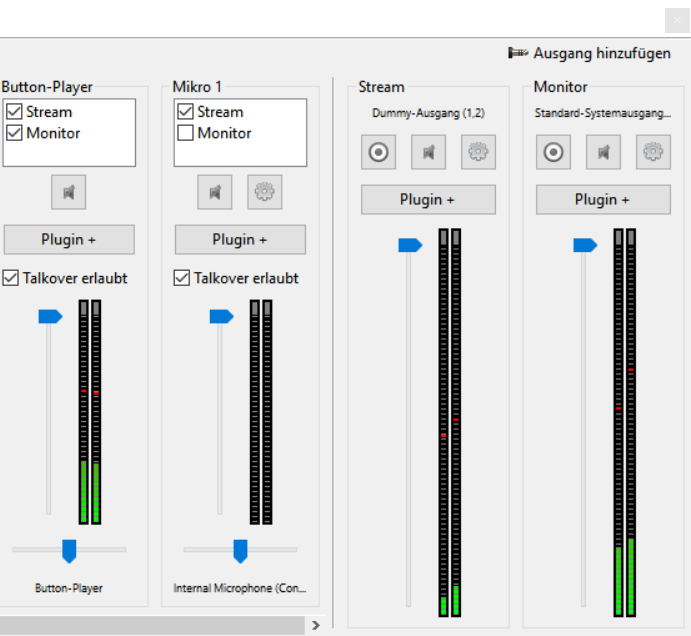 Ausgang hinzufügen

Button-Player
Stream
Monitor
Plugin +
Talkover erlaubt
Button-Player

Mikro 1
Stream
Monitor
Plugin +
Talkover erlaubt
Internal Microphone (Con...

Stream
Dummy-Ausgang (1,2)
Plugin +

Monitor
Standard-Systemausgang...
Plugin +